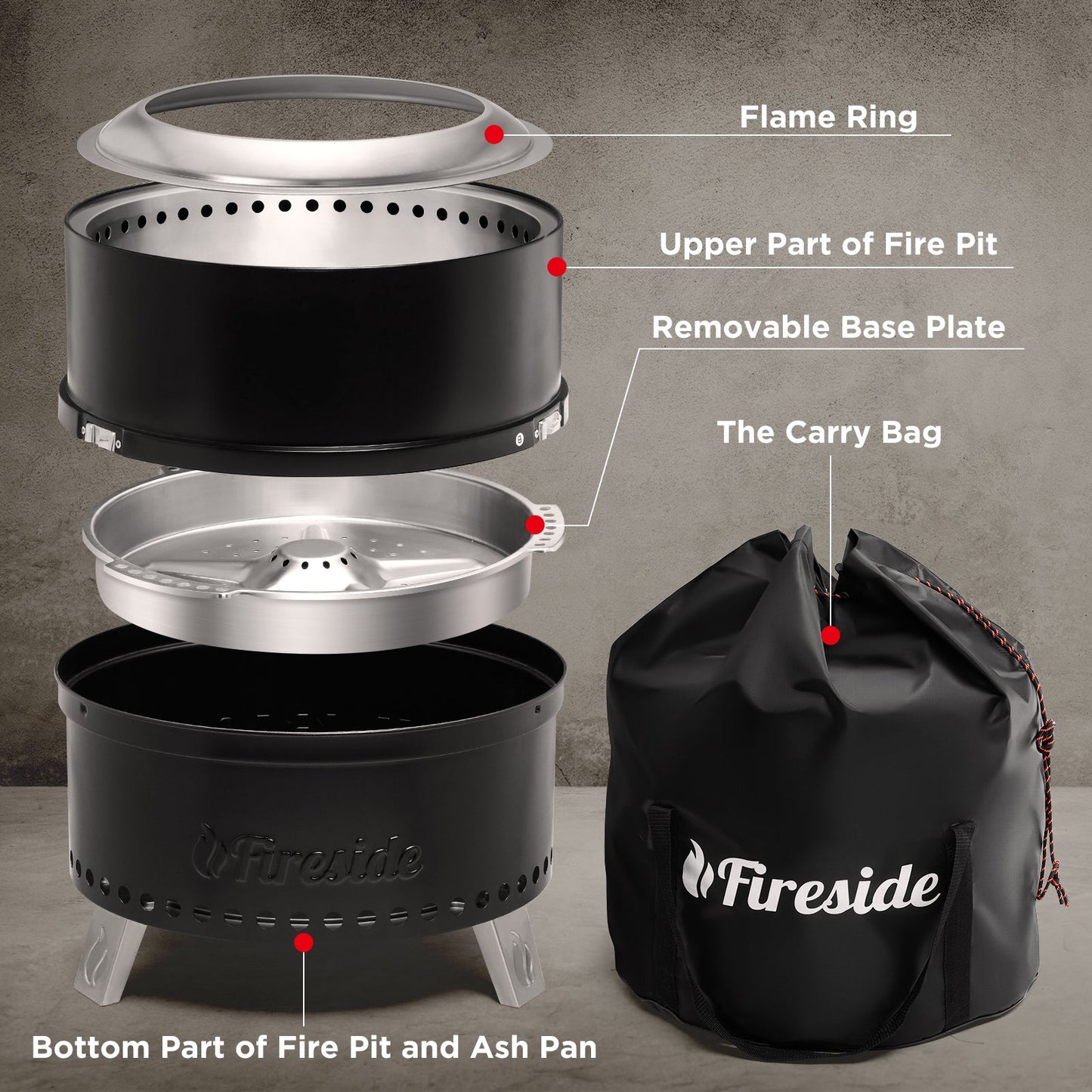 Flame Ring

Upper Part of Fire Pit

Removable Base Plate

The Carry Bag

Fireside

Fireside

Bottom Part of Fire Pit and Ash Pan